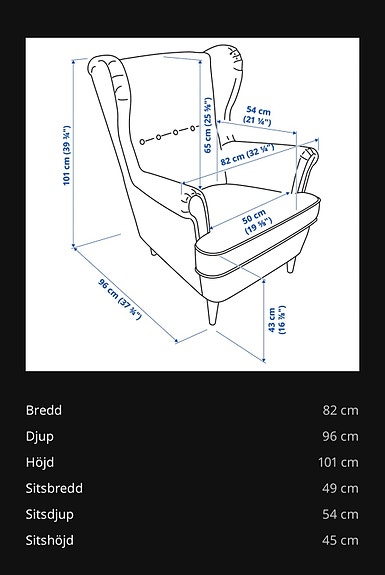 101 cm (39 ¾")
65 cm (25 ⅝")
54 cm (21 ¼")
82 cm (32 ¼")
50 cm (19 ⅝")
96 cm (37 ¾")
43 cm (16 ⅞")

| Bredd | 82 cm |
|---|---|
| Djup | 96 cm |
| Höjd | 101 cm |
| Sitsbredd | 49 cm |
| Sitsdjup | 54 cm |
| Sitshöjd | 45 cm |