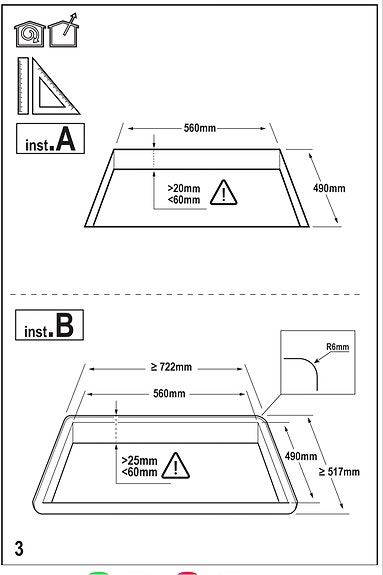 inst.A

560mm

>20mm
<60mm

490mm

inst.B

R6mm

≥ 722mm

560mm

>25mm
<60mm

490mm

≥ 517mm

3