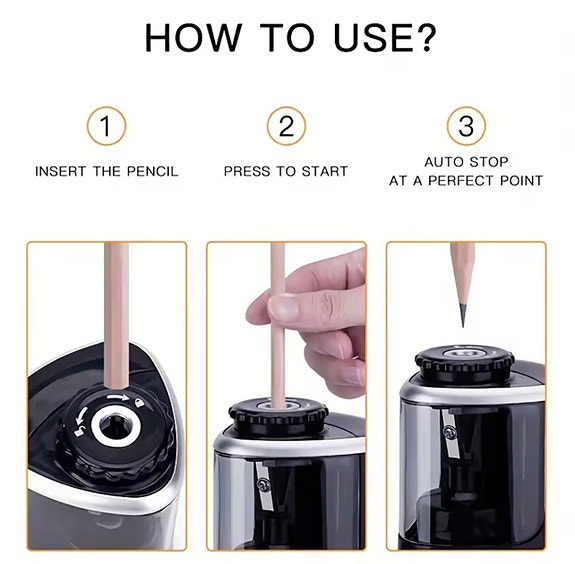 HOW TO USE?

1
INSERT THE PENCIL

2
PRESS TO START

3
AUTO STOP
AT A PERFECT POINT