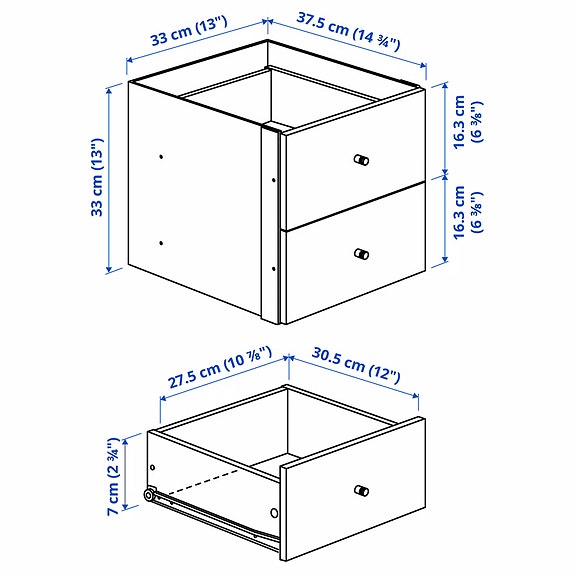 33 cm (13")
37.5 cm (14 ¾")
33 cm (13")
16.3 cm (6 ⅜")
16.3 cm (6 ⅜")
27.5 cm (10 ⅞")
30.5 cm (12")
7 cm (2 ¾")