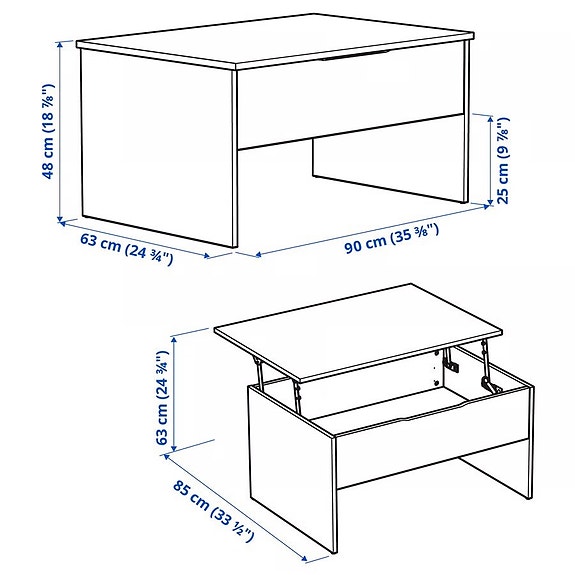 48 cm (18 ⅞")

25 cm (9 ⅞")

63 cm (24 ¾")

90 cm (35 ⅜")

63 cm (24 ¾")

85 cm (33 ½")