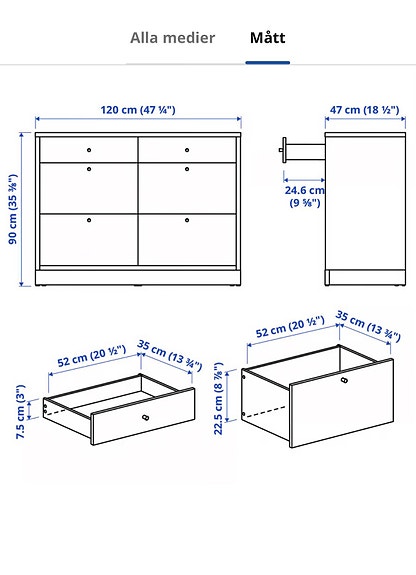 Alla medier Mått

120 cm (47 ¼")

47 cm (18 ½")

90 cm (35 ⅜")

24.6 cm (9 ⅝")

52 cm (20 ½")

35 cm (13 ¾")

7.5 cm (3")

52 cm (20 ½")

35 cm (13 ¾")

22.5 cm (8 ⅞")