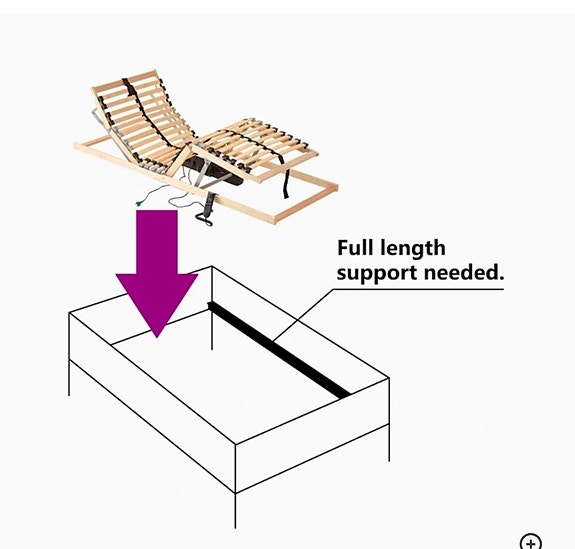 Full length support needed.