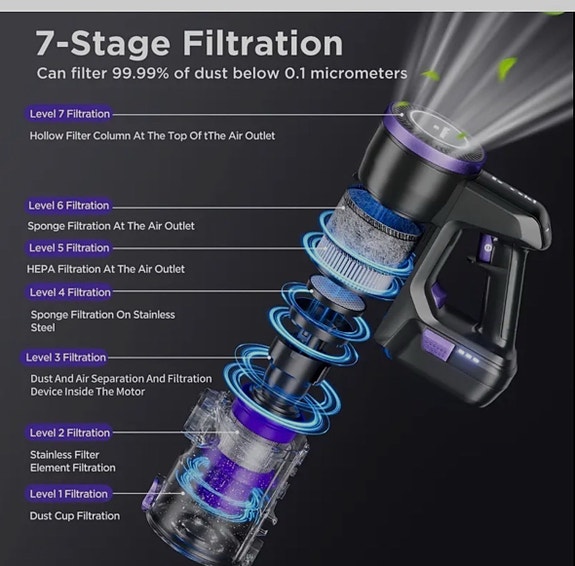 7-Stage Filtration

Can filter 99.99% of dust below 0.1 micrometers

Level 7 Filtration

Hollow Filter Column At The Top Of tThe Air Outlet

Level 6 Filtration

Sponge Filtration At The Air Outlet

Level 5 Filtration

HEPA Filtration At The Air Outlet

Level 4 Filtration

Sponge Filtration On Stainless Steel

Level 3 Filtration

Dust And Air Separation And Filtration Device Inside The Motor

Level 2 Filtration

Stainless Filter Element Filtration

Level 1 Filtration

Dust Cup Filtration