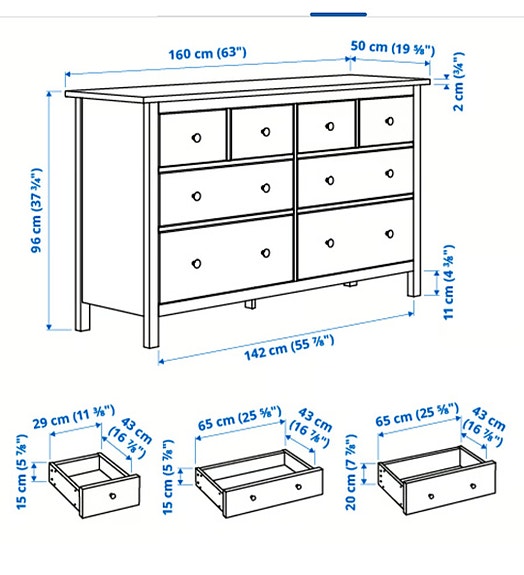 160 cm (63")
50 cm (19 ⅝")
2 cm (¾")
96 cm (37 ¾")
11 cm (4 ⅜")
142 cm (55 ⅞")

29 cm (11 ⅜")
43 cm (16 ⅞")
15 cm (5 ⅞")

65 cm (25 ⅝")
43 cm (16 ⅞")
15 cm (5 ⅞")

65 cm (25 ⅝")
43 cm (16 ⅞")
20 cm (7 ⅞")