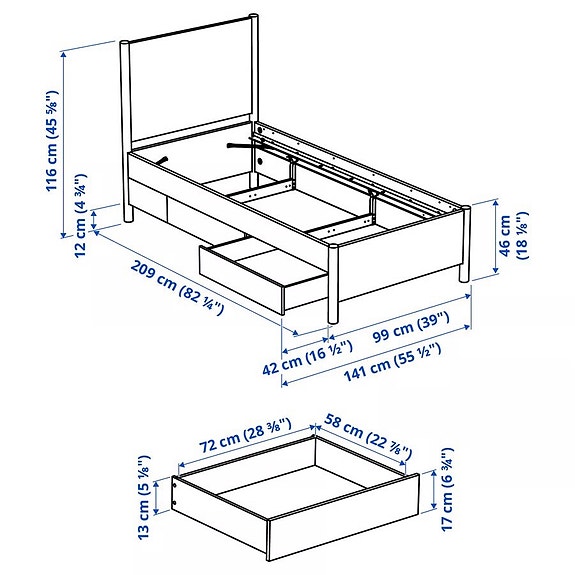 116 cm (45 ⅝")
12 cm (4 ¾")
209 cm (82 ¼")
46 cm (18 ⅛")
99 cm (39")
42 cm (16 ½")
141 cm (55 ½")
72 cm (28 ⅜")
58 cm (22 ⅞")
13 cm (5 ⅛")
17 cm (6 ¾")