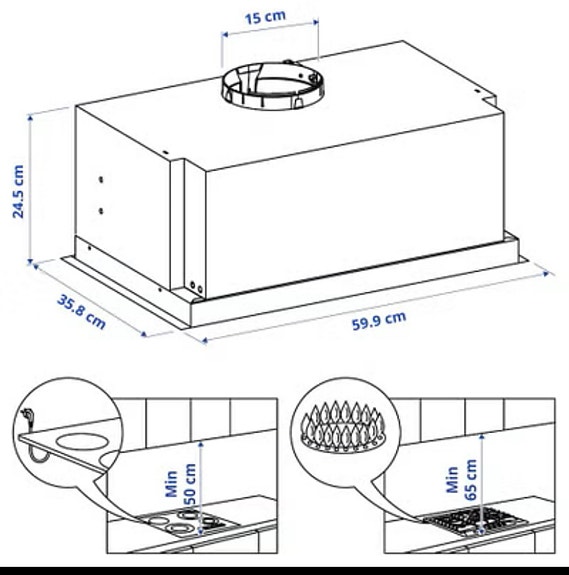 15 cm

24.5 cm

35.8 cm

59.9 cm

Min 50 cm

Min 65 cm