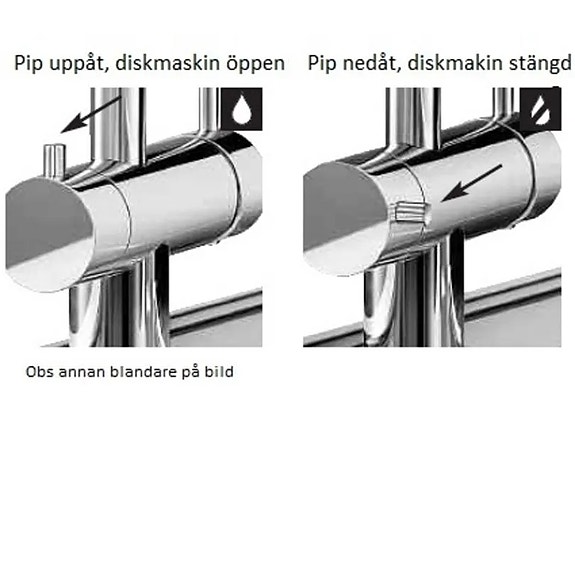 Pip uppåt, diskmaskin öppen

Pip nedåt, diskmakin stängd

Obs annan blandare på bild