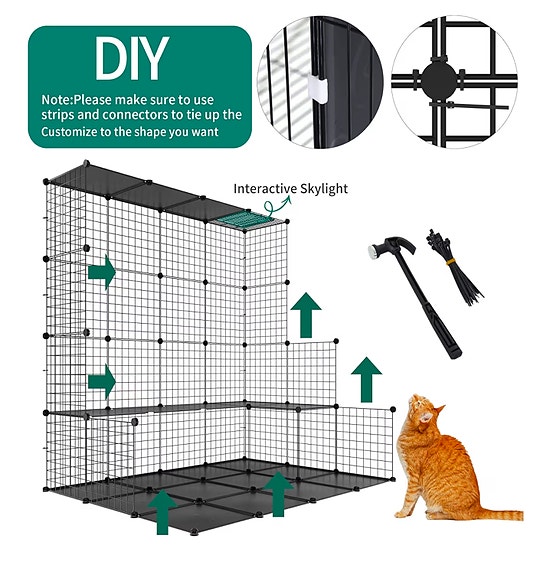 DIY

Note:Please make sure to use strips and connectors to tie up the Customize to the shape you want

Interactive Skylight