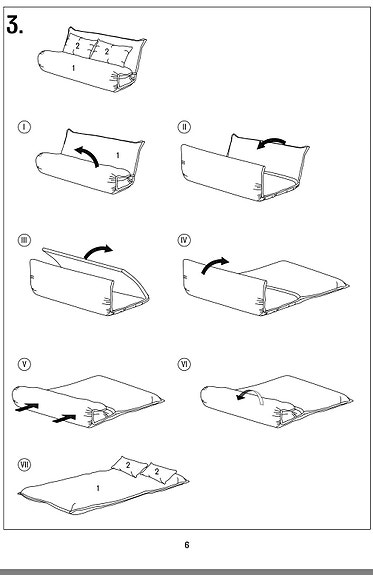 3.

2 2
1

I
1

II

III

IV

V

VI

VII
2 2
1

6