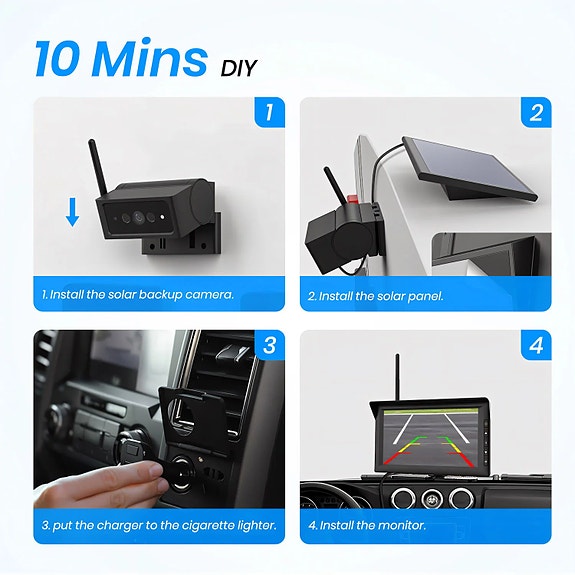 10 Mins DIY

1

1. Install the solar backup camera.

2

2. Install the solar panel.

3

3. put the charger to the cigarette lighter.

4

4. Install the monitor.