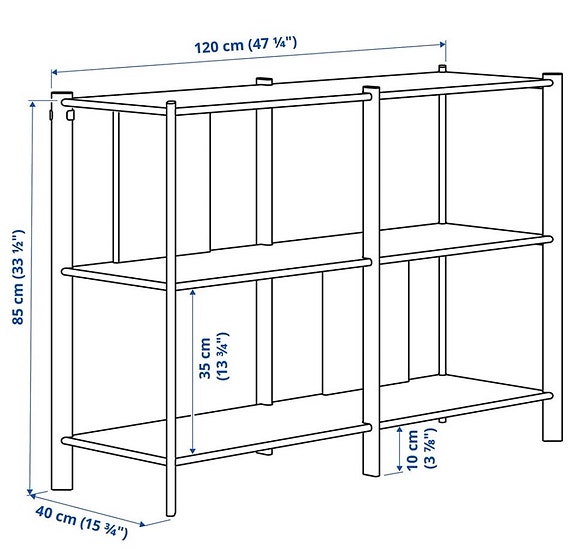 120 cm (47 ¼")

85 cm (33 ½")

35 cm (13 ¾")

10 cm (3 ⅞")

40 cm (15 ¾")