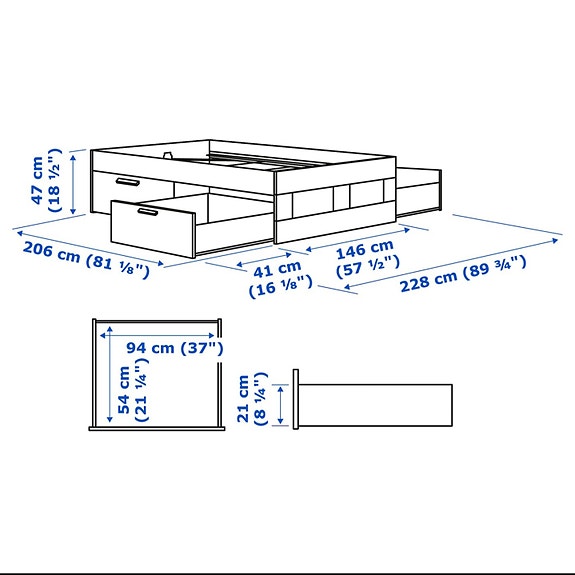 47 cm (18 ½")

206 cm (81 ⅛")

41 cm (16 ⅛")

146 cm (57 ½")

228 cm (89 ¾")

94 cm (37")

54 cm (21 ¼")

21 cm (8 ¼")