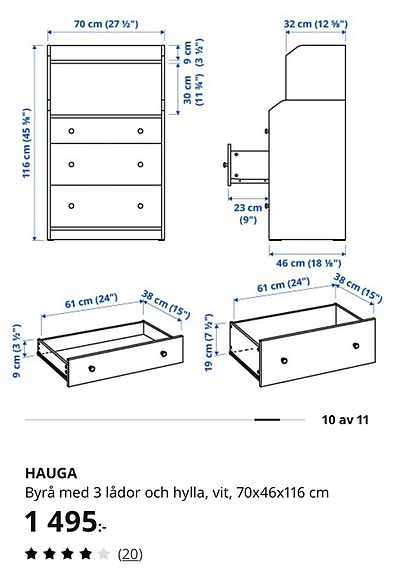 70 cm (27 ½")

9 cm (3 ½")

30 cm (11 ¾")

116 cm (45 ⅝")

32 cm (12 ⅝")

23 cm (9")

46 cm (18 ⅛")

61 cm (24")

38 cm (15")

9 cm (3 ½")

61 cm (24")

38 cm (15")

19 cm (7 ½")

10 av 11

HAUGA

Byrå med 3 lådor och hylla, vit, 70x46x116 cm

1 495:-

(20)