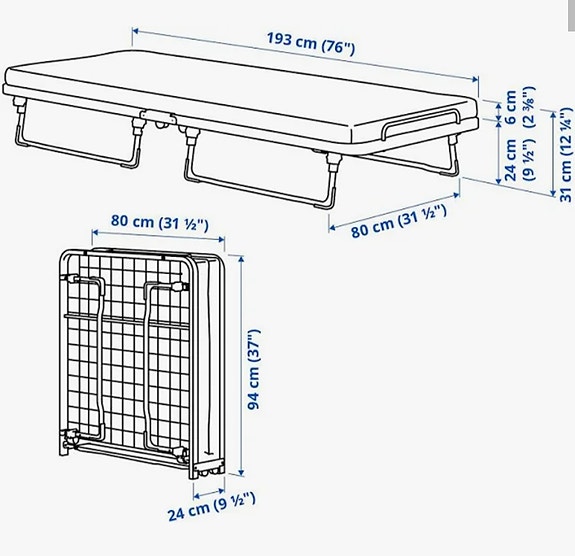 193 cm (76")

6 cm (2 ⅜")

24 cm (9 ½")

31 cm (12 ¼")

80 cm (31 ½")

80 cm (31 ½")

94 cm (37")

24 cm (9 ½")