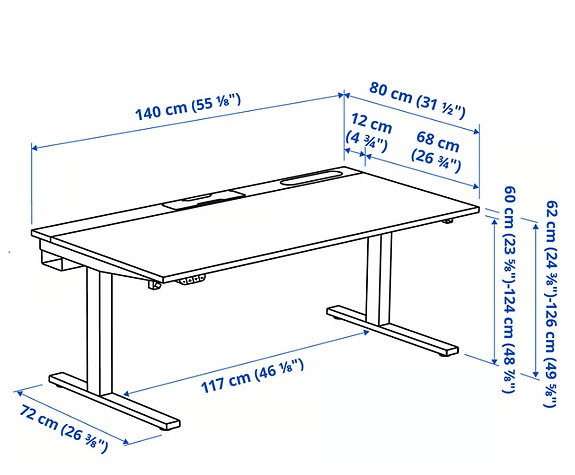 140 cm (55 ⅛")

80 cm (31 ½")

12 cm (4 ¾")

68 cm (26 ¾")

60 cm (23 ⅝")-124 cm (48 ⅞")

62 cm (24 ⅜")-126 cm (49 ⅝")

117 cm (46 ⅛")

72 cm (26 ⅜")