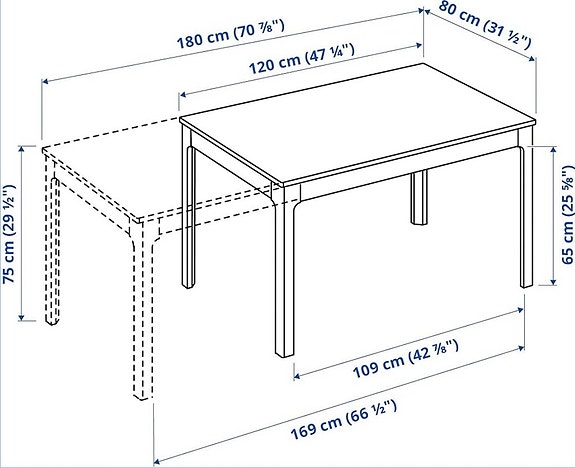 180 cm (70 ⅞")

80 cm (31 ½")

120 cm (47 ¼")

75 cm (29 ½")

65 cm (25 ⅝")

109 cm (42 ⅞")

169 cm (66 ½")