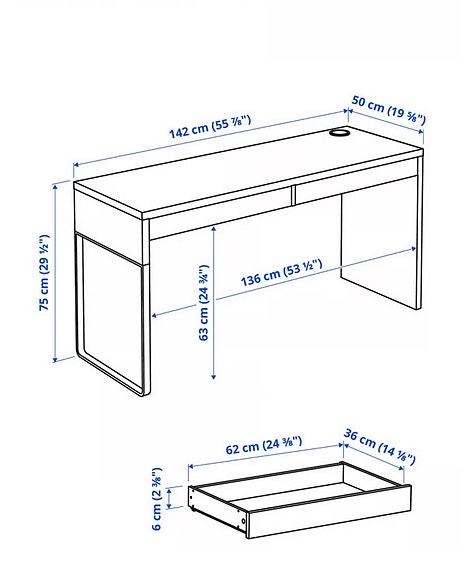 142 cm (55 ⅞")

50 cm (19 ⅝")

75 cm (29 ½")

63 cm (24 ¾")

136 cm (53 ½")

62 cm (24 ⅜")

36 cm (14 ⅛")

6 cm (2 ⅜")