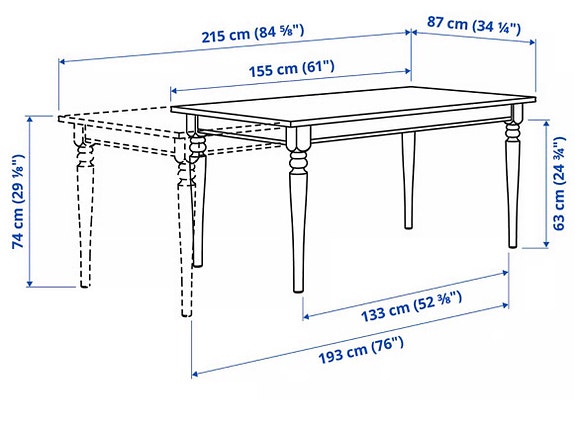 215 cm (84 ⅝")

87 cm (34 ¼")

155 cm (61")

74 cm (29 ⅛")

63 cm (24 ¾")

133 cm (52 ⅜")

193 cm (76")