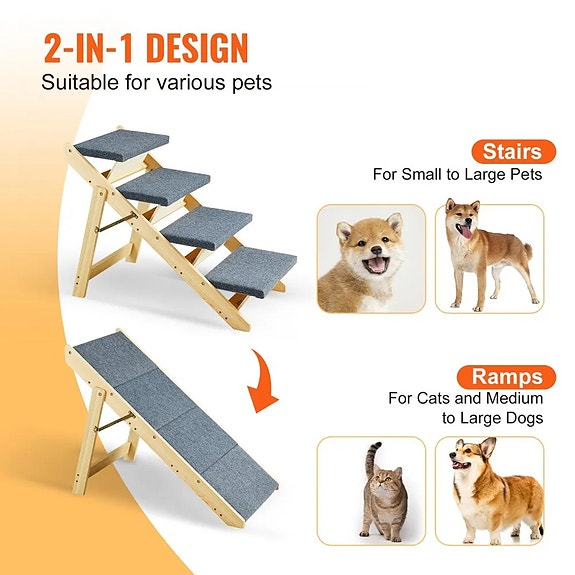 2-IN-1 DESIGN
Suitable for various pets

Stairs
For Small to Large Pets

Ramps
For Cats and Medium to Large Dogs