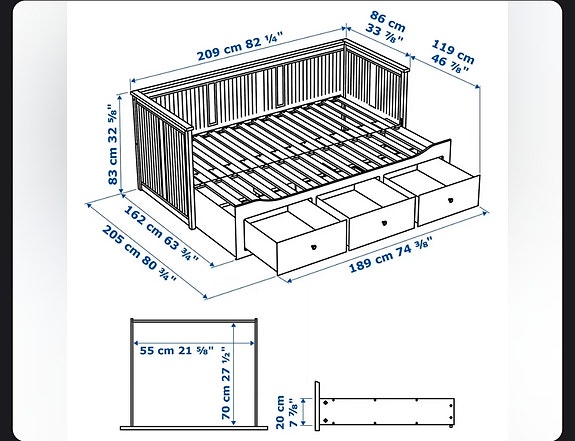 209 cm 82 ¼"

86 cm 33 ⅞"

119 cm 46 ⅞"

83 cm 32 ⅝"

162 cm 63 ¾"

205 cm 80 ¾"

189 cm 74 ⅜"

55 cm 21 ⅝"

70 cm 27 ½"

20 cm 7 ⅞"