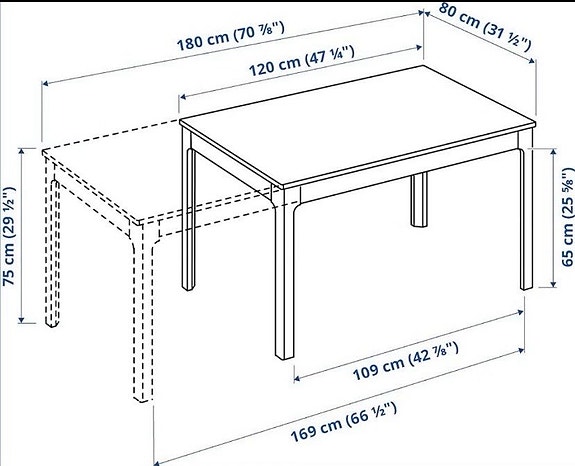 180 cm (70 ⅞")
80 cm (31 ½")
120 cm (47 ¼")
75 cm (29 ½")
65 cm (25 ⅝")
109 cm (42 ⅞")
169 cm (66 ½")