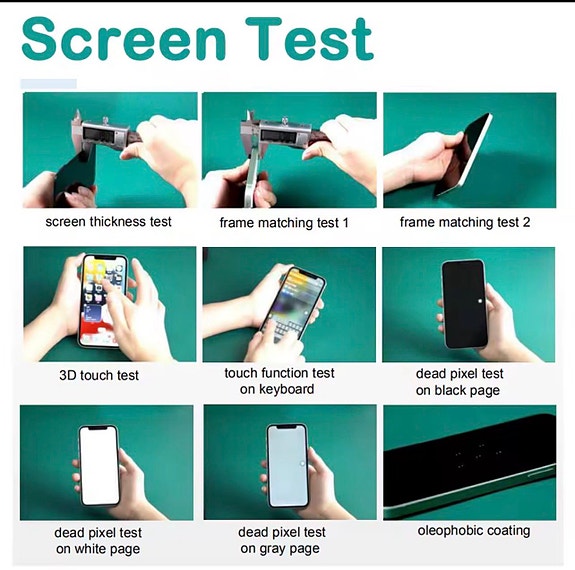 Screen Test

screen thickness test

frame matching test 1

frame matching test 2

3D touch test

touch function test on keyboard

dead pixel test on black page

dead pixel test on white page

dead pixel test on gray page

oleophobic coating