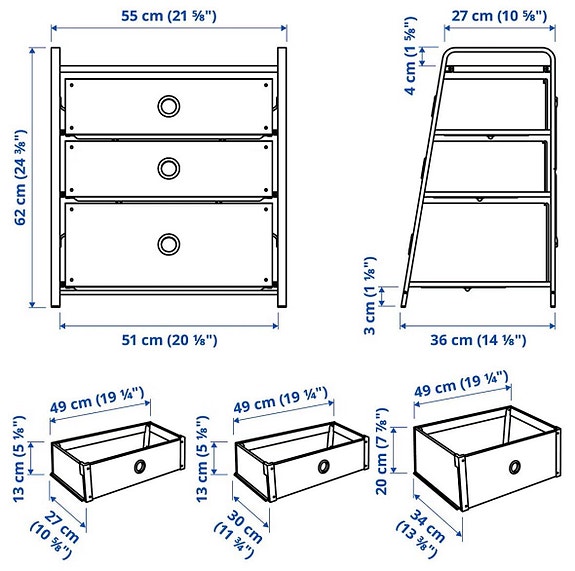 55 cm (21 ⅝")

62 cm (24 ⅜")

51 cm (20 ⅛")

27 cm (10 ⅝")

4 cm (1 ⅝")

3 cm (1 ⅛")

36 cm (14 ⅛")

49 cm (19 ¼")

13 cm (5 ⅛")

27 cm (10 ⅝")

49 cm (19 ¼")

13 cm (5 ⅛")

30 cm (11 ¾")

49 cm (19 ¼")

20 cm (7 ⅞")

34 cm (13 ⅜")