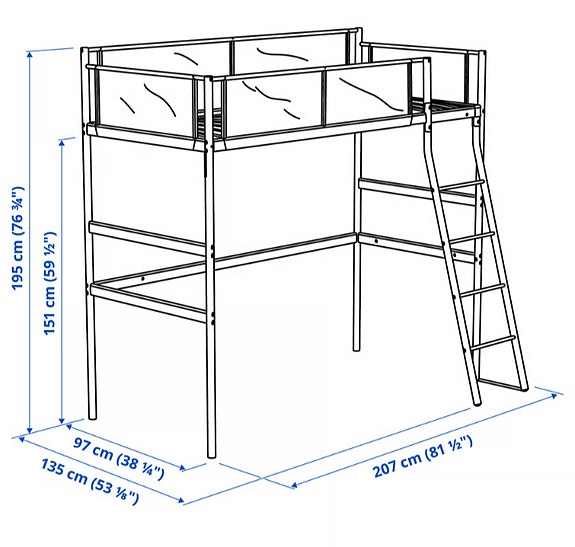 195 cm (76 ¾")
151 cm (59 ½")
97 cm (38 ¼")
135 cm (53 ⅛")
207 cm (81 ½")