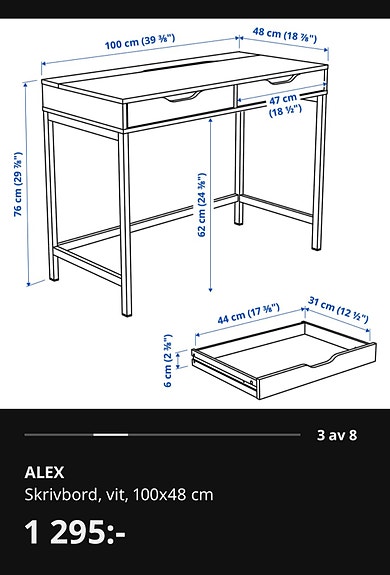 100 cm (39 ⅜")
48 cm (18 ⅞")
47 cm (18 ½")
76 cm (29 ⅞")
62 cm (24 ⅜")
44 cm (17 ⅜")
31 cm (12 ½")
6 cm (2 ⅜")

3 av 8

ALEX
Skrivbord, vit, 100x48 cm

1 295:-