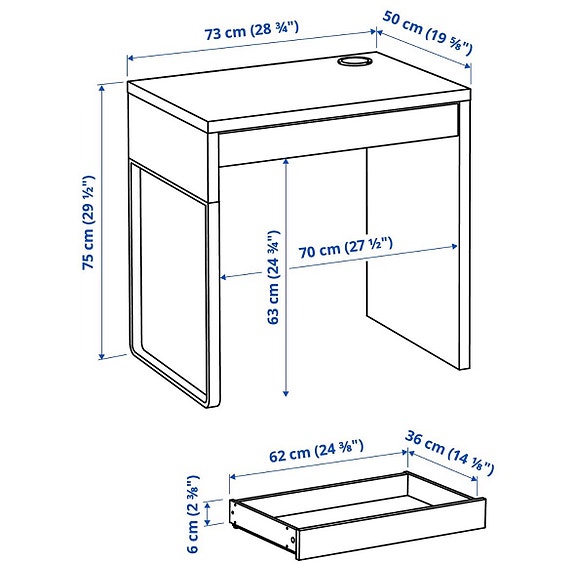 73 cm (28 ¾")

50 cm (19 ⅝")

75 cm (29 ½")

63 cm (24 ¾")

70 cm (27 ½")

62 cm (24 ⅜")

36 cm (14 ⅛")

6 cm (2 ⅜")