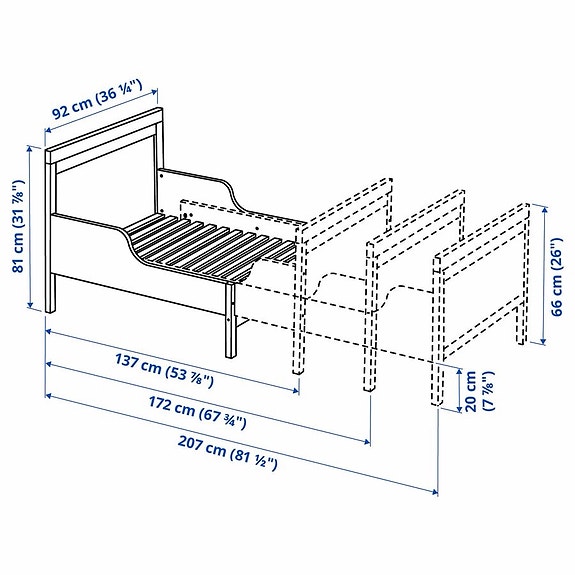 92 cm (36 ¼")

81 cm (31 ⅞")

66 cm (26")

20 cm (7 ⅞")

137 cm (53 ⅞")

172 cm (67 ¾")

207 cm (81 ½")