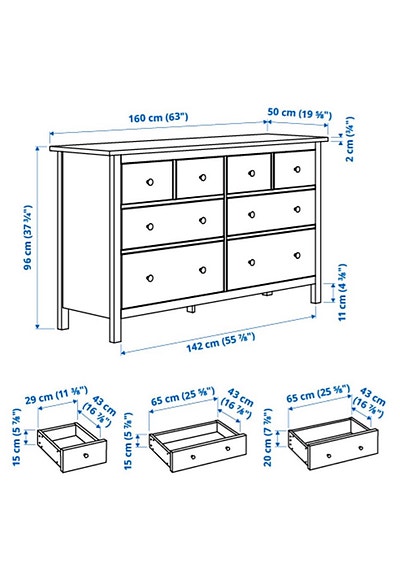 160 cm (63")
50 cm (19 ⅝")
2 cm (¾")
96 cm (37 ¾")
11 cm (4 ⅜")
142 cm (55 ⅞")

29 cm (11 ⅜")
43 cm (16 ⅞")
15 cm (5 ⅞")

65 cm (25 ⅝")
43 cm (16 ⅞")
15 cm (5 ⅞")

65 cm (25 ⅝")
43 cm (16 ⅞")
20 cm (7 ⅞")