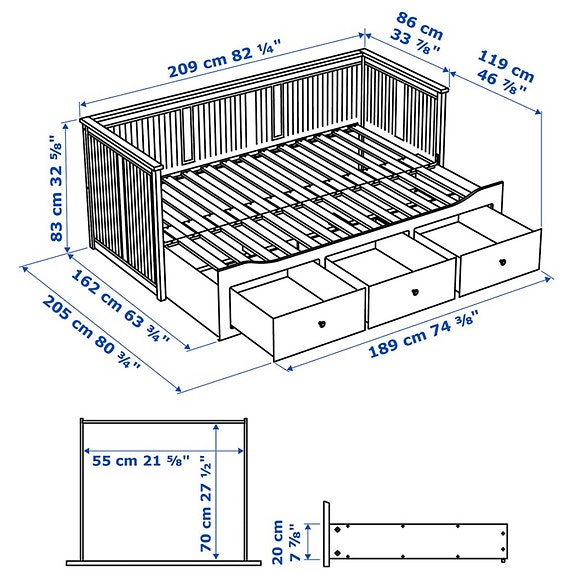 209 cm 82 ¼"
86 cm
33 ⅞"
119 cm
46 ⅞"
83 cm 32 ⅝"
162 cm 63 ¾"
205 cm 80 ¾"
189 cm 74 ⅜"
55 cm 21 ⅝"
70 cm 27 ½"
20 cm
7 ⅞"