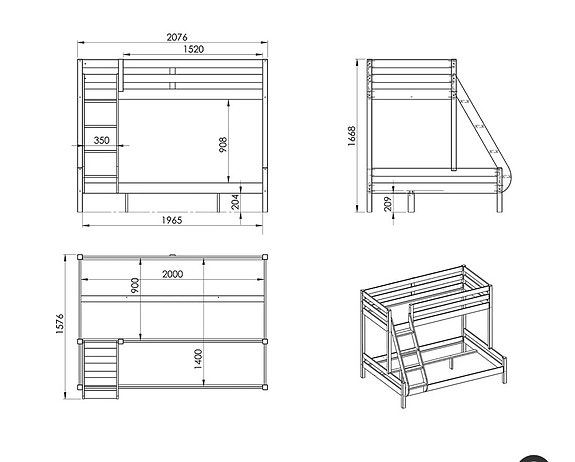 2076
1520
350
908
204
1965
1668
209
2000
900
1576
1400