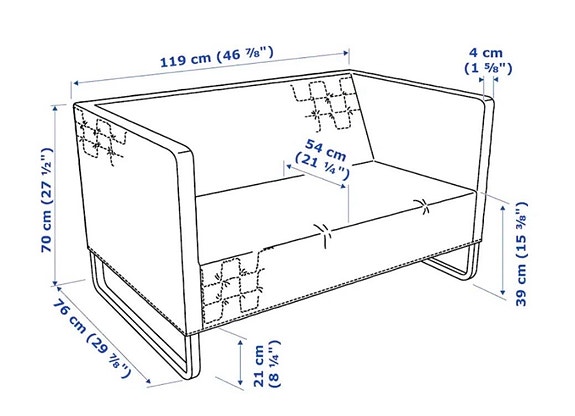 119 cm (46 ⅞")

4 cm (1 ⅝")

70 cm (27 ½")

54 cm (21 ¼")

39 cm (15 ⅜")

76 cm (29 ⅞")

21 cm (8 ¼")