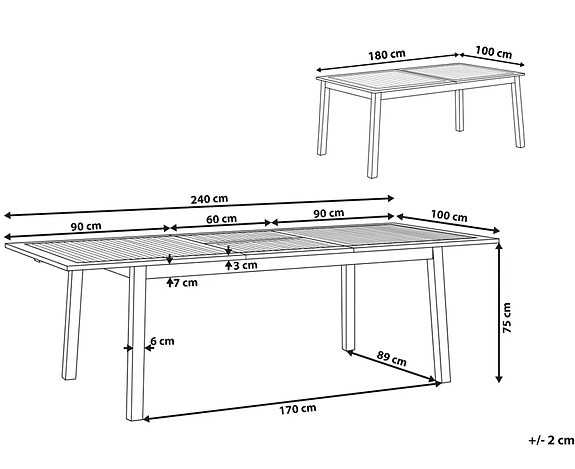 180 cm
100 cm
240 cm
90 cm
60 cm
90 cm
100 cm
3 cm
7 cm
6 cm
75 cm
89 cm
170 cm
+/- 2 cm