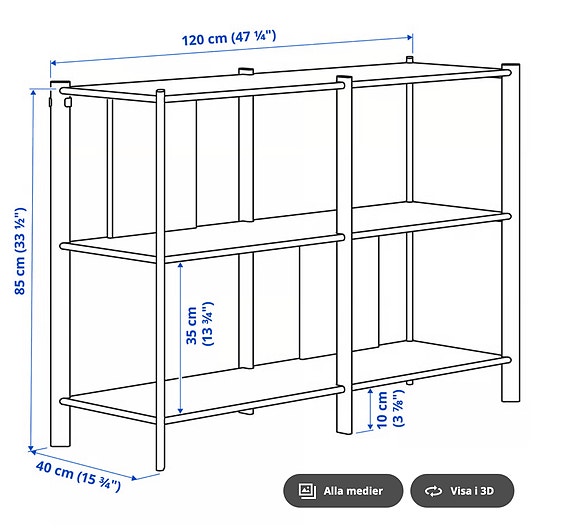 120 cm (47 ¼")

85 cm (33 ½")

35 cm (13 ¾")

10 cm (3 ⅞")

40 cm (15 ¾")

Alla medier

Visa i 3D