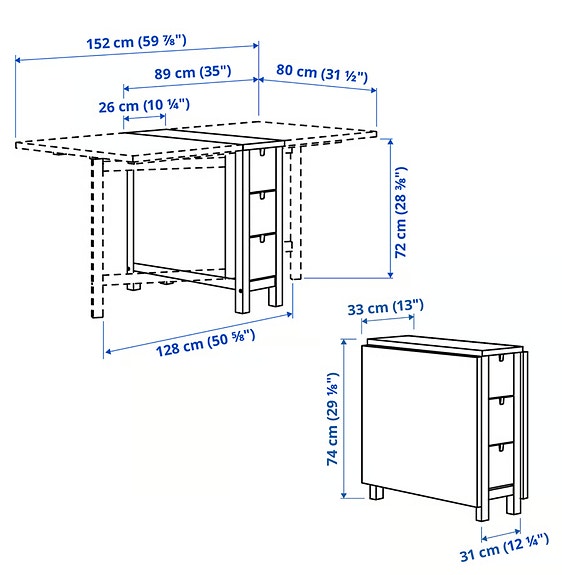 152 cm (59 ⅞")
89 cm (35")
80 cm (31 ½")
26 cm (10 ¼")
72 cm (28 ⅜")
128 cm (50 ⅝")
33 cm (13")
74 cm (29 ⅛")
31 cm (12 ¼")