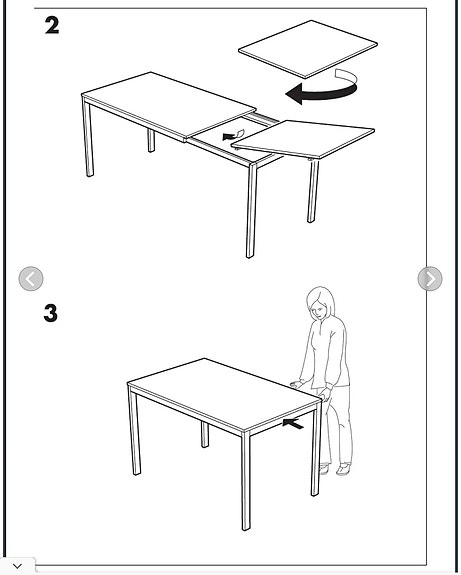 2

3