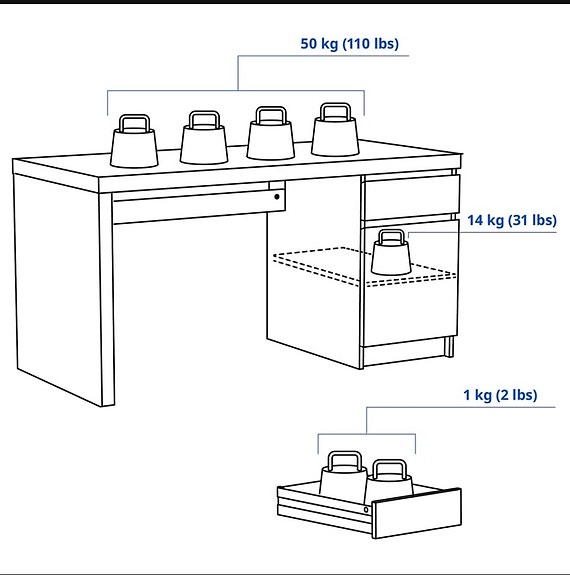 50 kg (110 lbs)

14 kg (31 lbs)

1 kg (2 lbs)