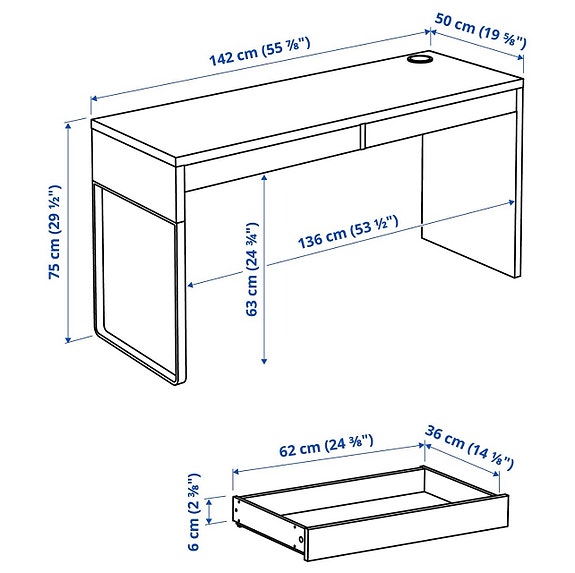 142 cm (55 ⅞")
50 cm (19 ⅝")
75 cm (29 ½")
63 cm (24 ¾")
136 cm (53 ½")
62 cm (24 ⅜")
36 cm (14 ⅛")
6 cm (2 ⅜")