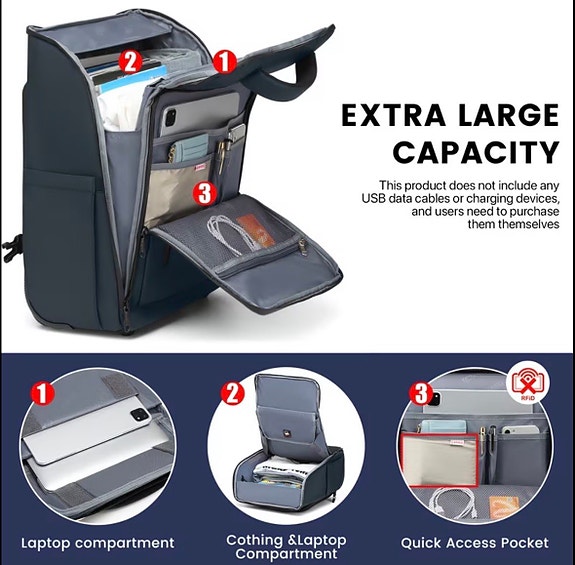 2
1
3

EXTRA LARGE CAPACITY

This product does not include any USB data cables or charging devices, and users need to purchase them themselves

1
2
3
RFiD

Laptop compartment

Cothing &Laptop Compartment

Quick Access Pocket