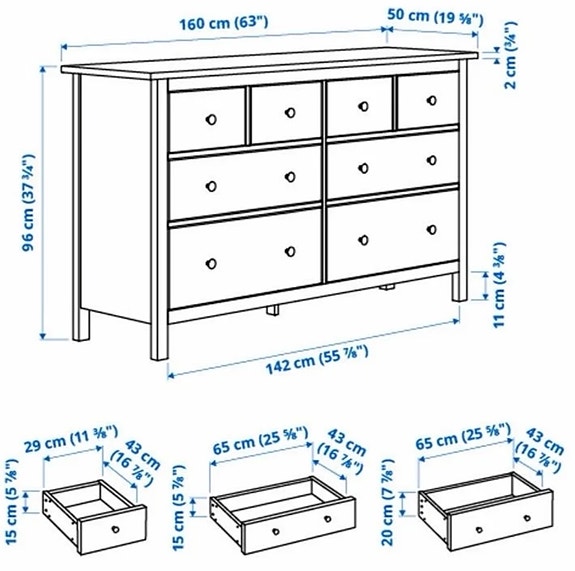 160 cm (63")
50 cm (19 ⅝")
2 cm (¾")
96 cm (37 ¾")
11 cm (4 ⅜")
142 cm (55 ⅞")

29 cm (11 ⅜")
43 cm (16 ⅞")
15 cm (5 ⅞")

65 cm (25 ⅝")
43 cm (16 ⅞")
15 cm (5 ⅞")

65 cm (25 ⅝")
43 cm (16 ⅞")
20 cm (7 ⅞")