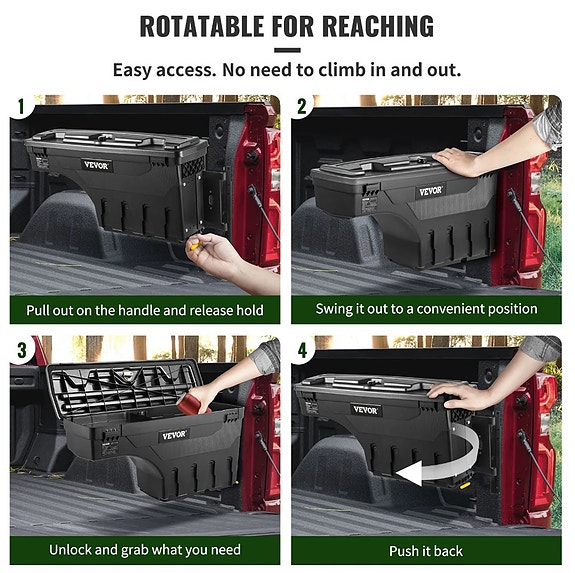 ROTATABLE FOR REACHING

Easy access. No need to climb in and out.

1

VEVOR

Pull out on the handle and release hold

2

VEVOR

Swing it out to a convenient position

3

VEVOR

Unlock and grab what you need

4

VEVOR

Push it back