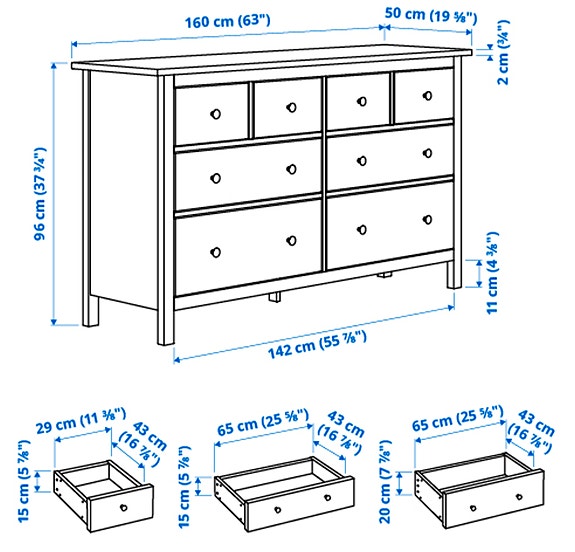 160 cm (63")

50 cm (19 ⅝")

2 cm (¾")

96 cm (37 ¾")

11 cm (4 ⅜")

142 cm (55 ⅞")

29 cm (11 ⅜")

43 cm (16 ⅞")

15 cm (5 ⅞")

65 cm (25 ⅝")

43 cm (16 ⅞")

15 cm (5 ⅞")

65 cm (25 ⅝")

43 cm (16 ⅞")

20 cm (7 ⅞")