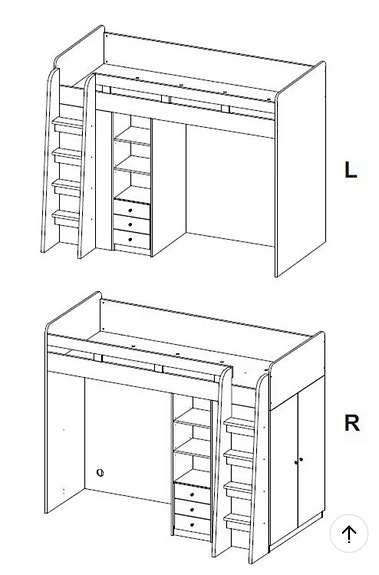 L

R