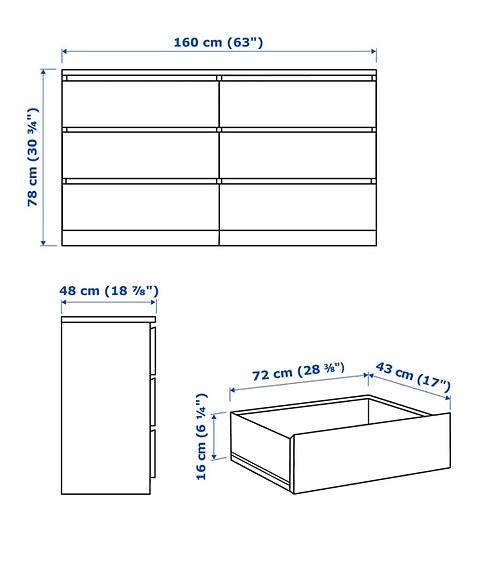 160 cm (63")

78 cm (30 ¾")

48 cm (18 ⅞")

72 cm (28 ⅜")

43 cm (17")

16 cm (6 ¼")