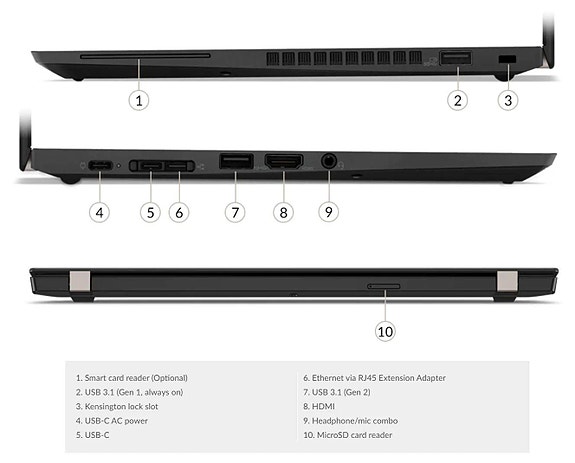 1

2

3

4

5

6

7

8

9

10

1. Smart card reader (Optional)
2. USB 3.1 (Gen 1, always on)
3. Kensington lock slot
4. USB-C AC power
5. USB-C

6. Ethernet via RJ45 Extension Adapter
7. USB 3.1 (Gen 2)
8. HDMI
9. Headphone/mic combo
10. MicroSD card reader