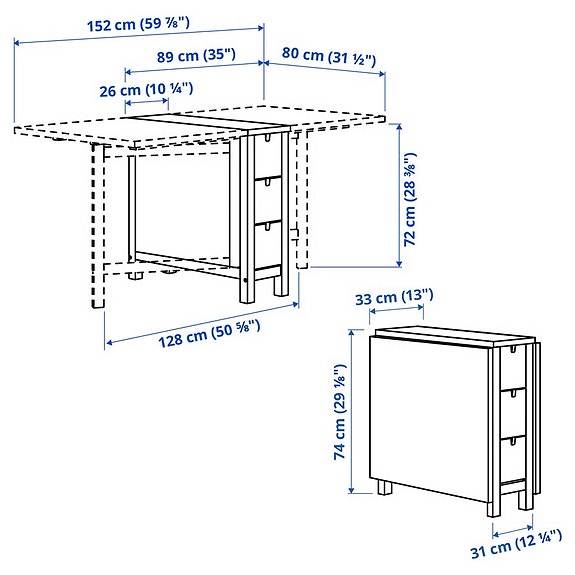 152 cm (59 ⅞")

89 cm (35")

80 cm (31 ½")

26 cm (10 ¼")

72 cm (28 ⅜")

128 cm (50 ⅝")

33 cm (13")

74 cm (29 ⅛")

31 cm (12 ¼")